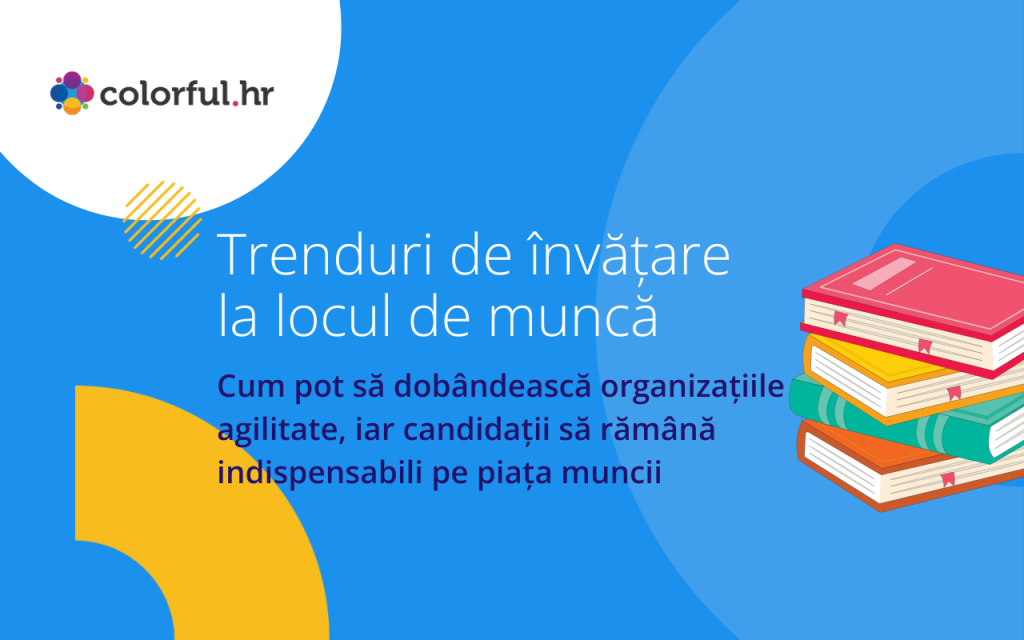 colorful.hr

Trenduri de învățare la locul de muncă

Cum pot să dobândească organizațiile agilitate, iar candidații să rămână indispensabili pe piața muncii