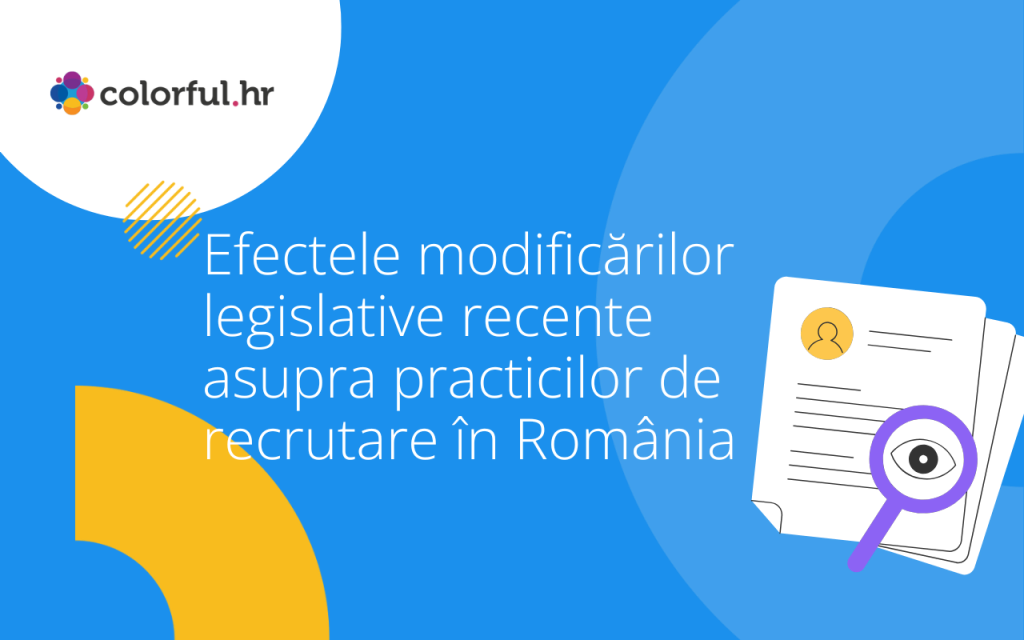 colorful.hr

Efectele modificărilor legislative recente asupra practicilor de recrutare în România